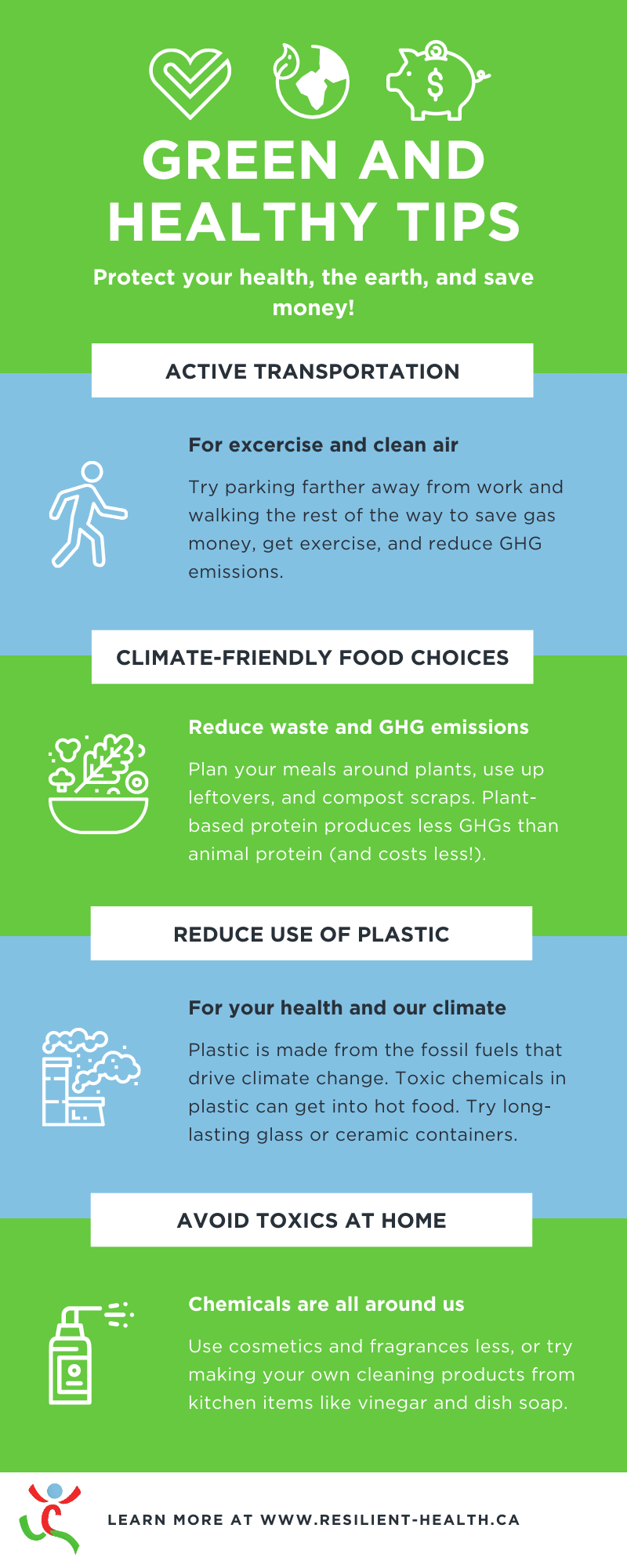 GREEN AND HEALTHY TIPS

Protect your health, the earth, and save money!

ACTIVE TRANSPORTATION

For excercise and clean air

Try parking farther away from work and walking the rest of the way to save gas money, get exercise, and reduce GHG emissions.

CLIMATE-FRIENDLY FOOD CHOICES

Reduce waste and GHG emissions

Plan your meals around plants, use up leftovers, and compost scraps. Plant-based protein produces less GHGs than animal protein (and costs less!).

REDUCE USE OF PLASTIC

For your health and our climate

Plastic is made from the fossil fuels that drive climate change. Toxic chemicals in plastic can get into hot food. Try long-lasting glass or ceramic containers.

AVOID TOXICS AT HOME

Chemicals are all around us

Use cosmetics and fragrances less, or try making your own cleaning products from kitchen items like vinegar and dish soap.

LEARN MORE AT WWW.RESILIENT-HEALTH.CA